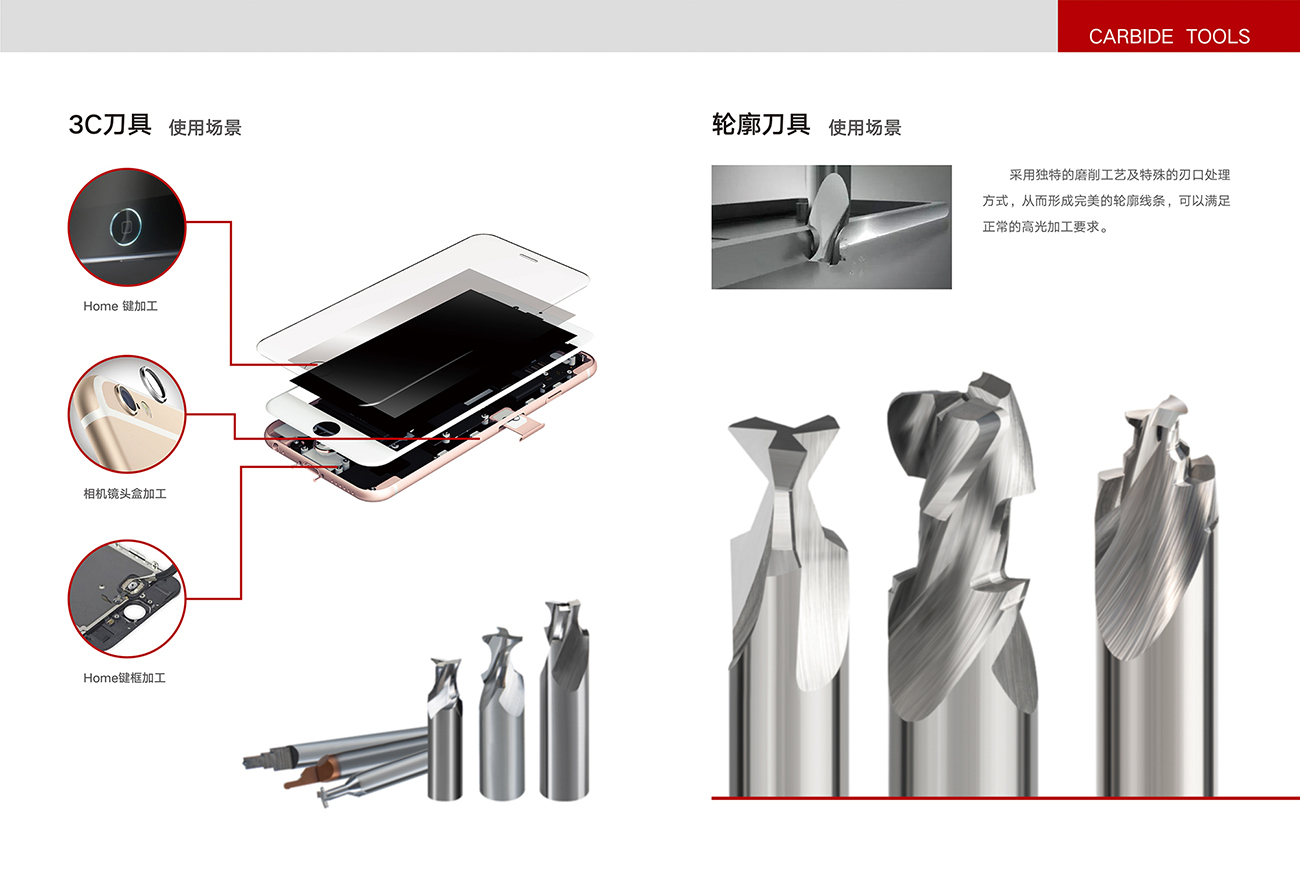 CARBIDE TOOLS

3C刀具 使用场景

Home 键加工

相机镜头盒加工

Home键框加工

轮廓刀具 使用场景

采用独特的磨削工艺及特殊的刃口处理方式，从而形成完美的轮廓线条，可以满足正常的高光加工要求。